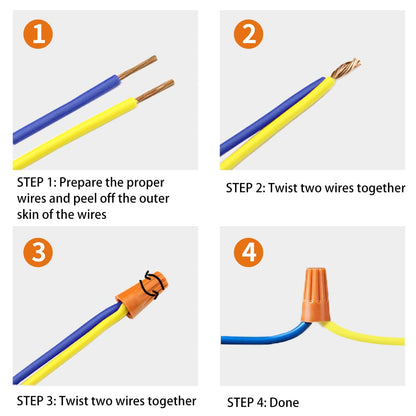 1

STEP 1: Prepare the proper wires and peel off the outer skin of the wires

2

STEP 2: Twist two wires together

3

STEP 3: Twist two wires together

4

STEP 4: Done