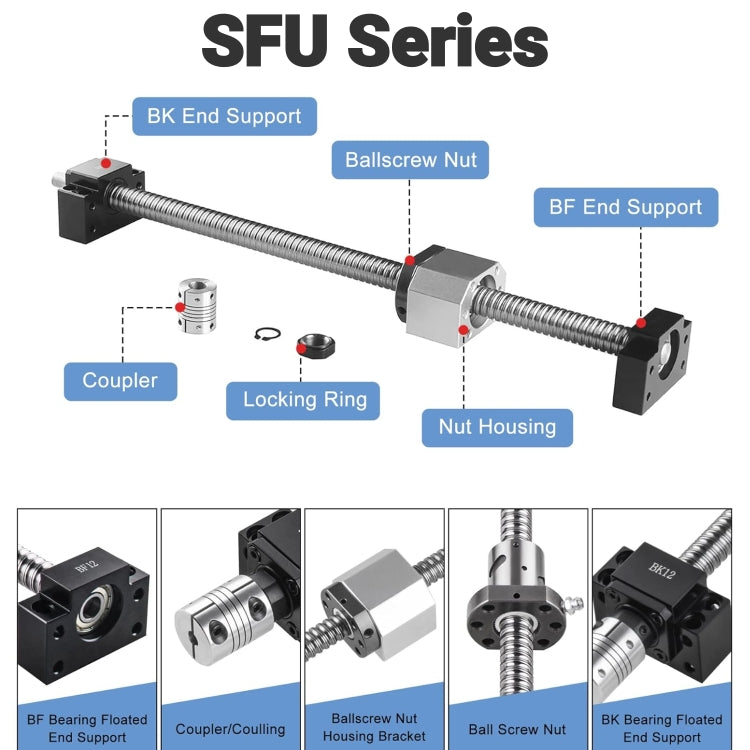 SFU Series

BK End Support

Ballscrew Nut

BF End Support

Coupler

Locking Ring

Nut Housing

BF12

BK12

BF Bearing Floated End Support

Coupler/Coulling

Ballscrew Nut Housing Bracket

Ball Screw Nut

BK Bearing Floated End Support