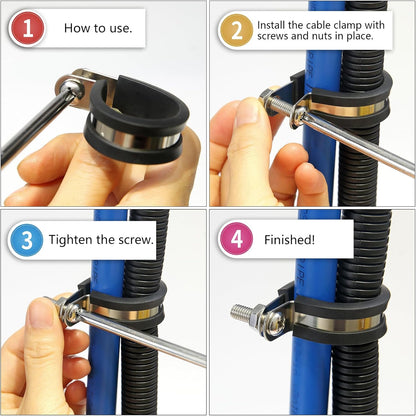 1 How to use.

2 Install the cable clamp with screws and nuts in place.

3 Tighten the screw.

4 Finished!