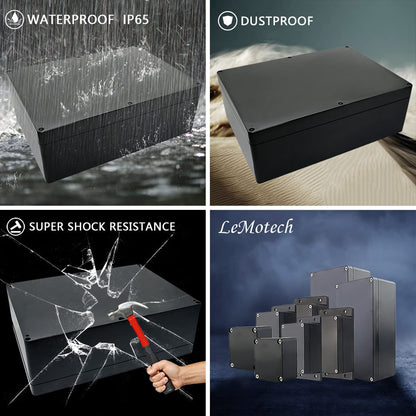 WATERPROOF IP65

DUSTPROOF

SUPER SHOCK RESISTANCE

LeMotech