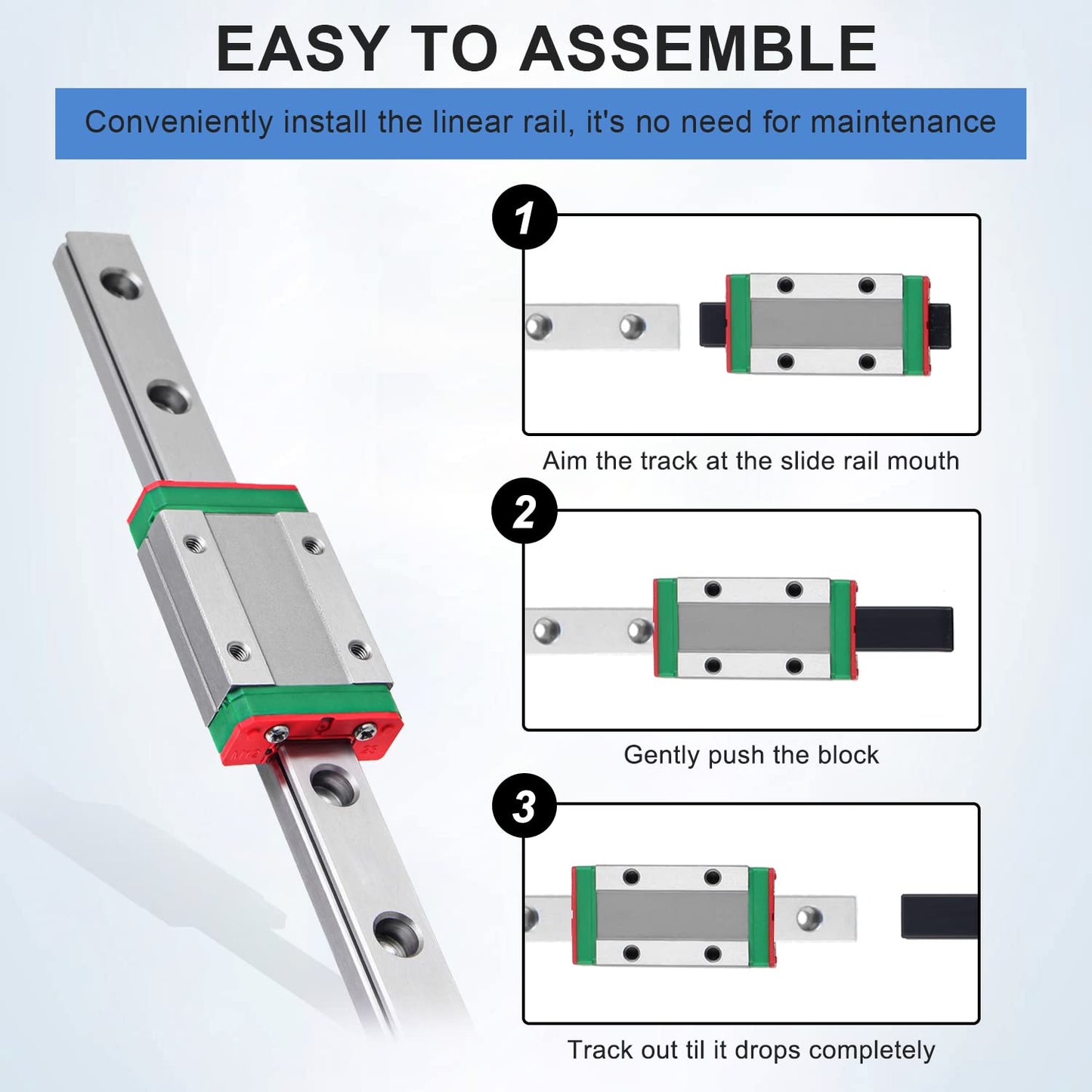 EASY TO ASSEMBLE

Conveniently install the linear rail, it's no need for maintenance

1

Aim the track at the slide rail mouth

2

Gently push the block

3

Track out til it drops completely