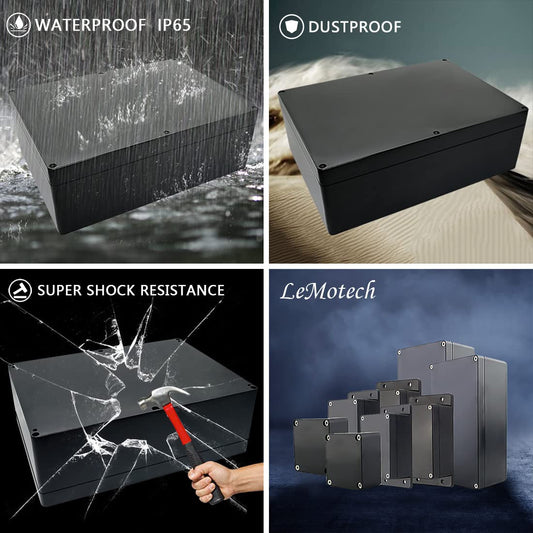 WATERPROOF IP65

DUSTPROOF

SUPER SHOCK RESISTANCE

LeMotech