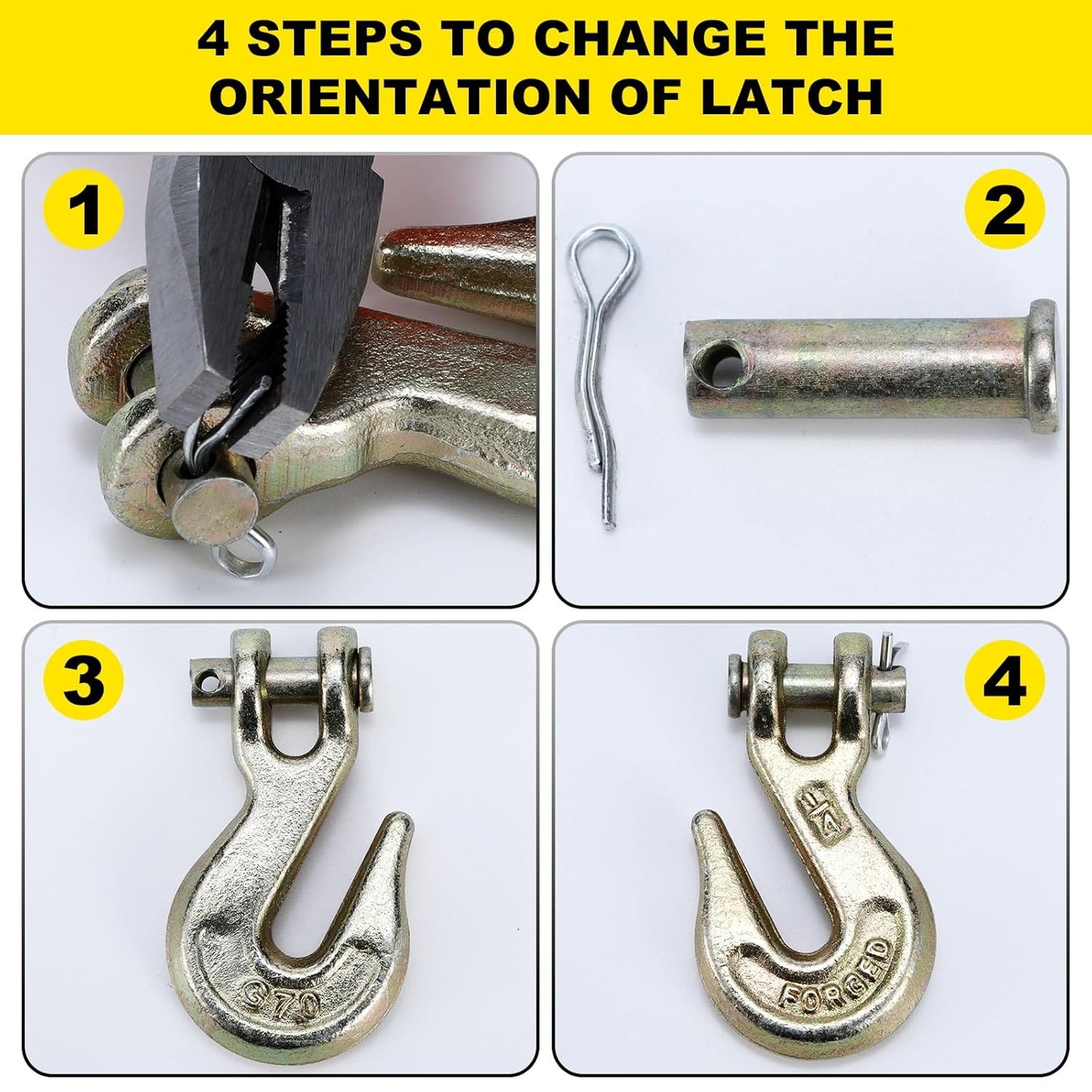 4 STEPS TO CHANGE THE ORIENTATION OF LATCH

1

2

3

G70

4

1/4

FORGED